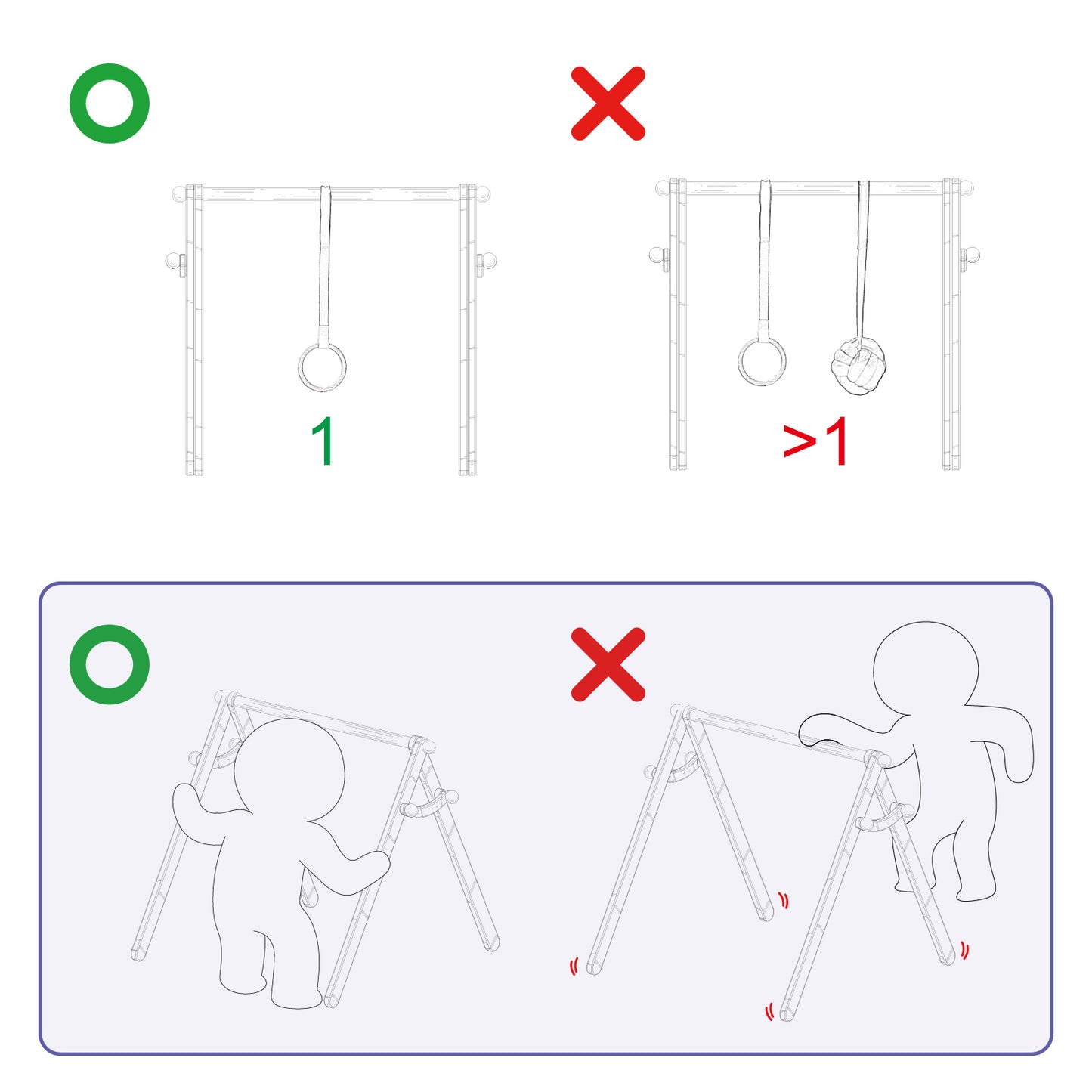 1

>1