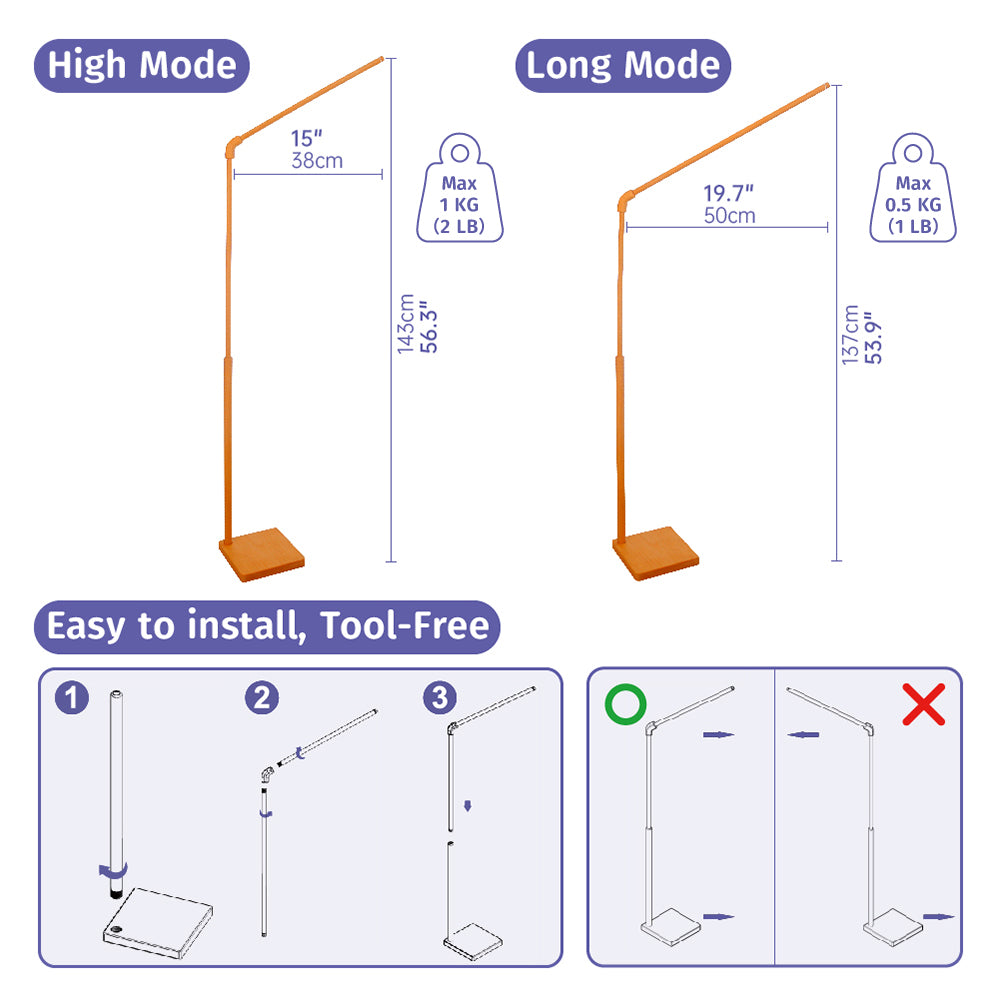 High Mode

15"
38cm

Max
1 KG
(2 LB)

143cm
56.3"

Long Mode

19.7"
50cm

Max
0.5 KG
(1 LB)

137cm
53.9"

Easy to install, Tool-Free

1

2

3