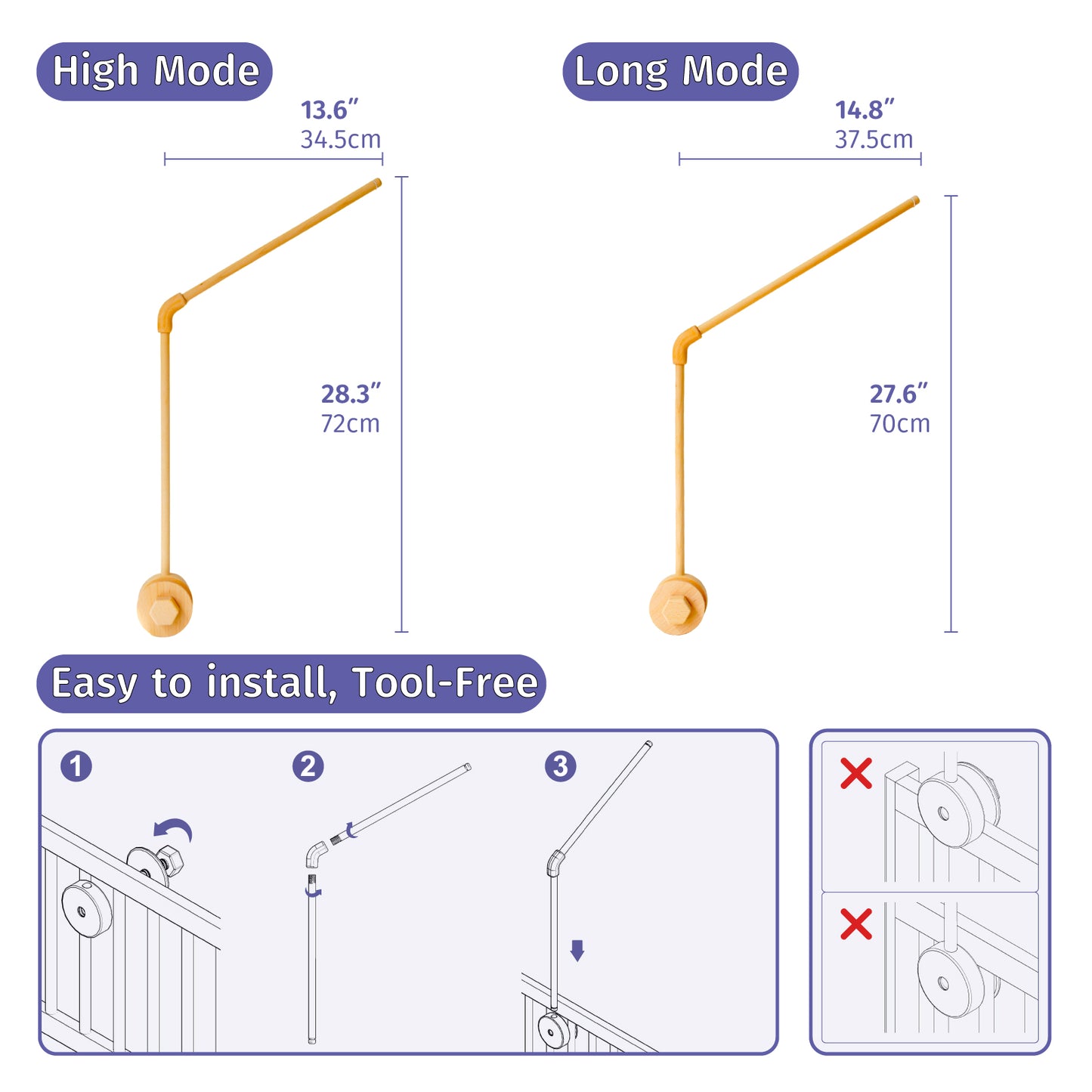 High Mode

13.6″
34.5cm

28.3″
72cm

Long Mode

14.8″
37.5cm

27.6″
70cm

Easy to install, Tool-Free

1

2

3